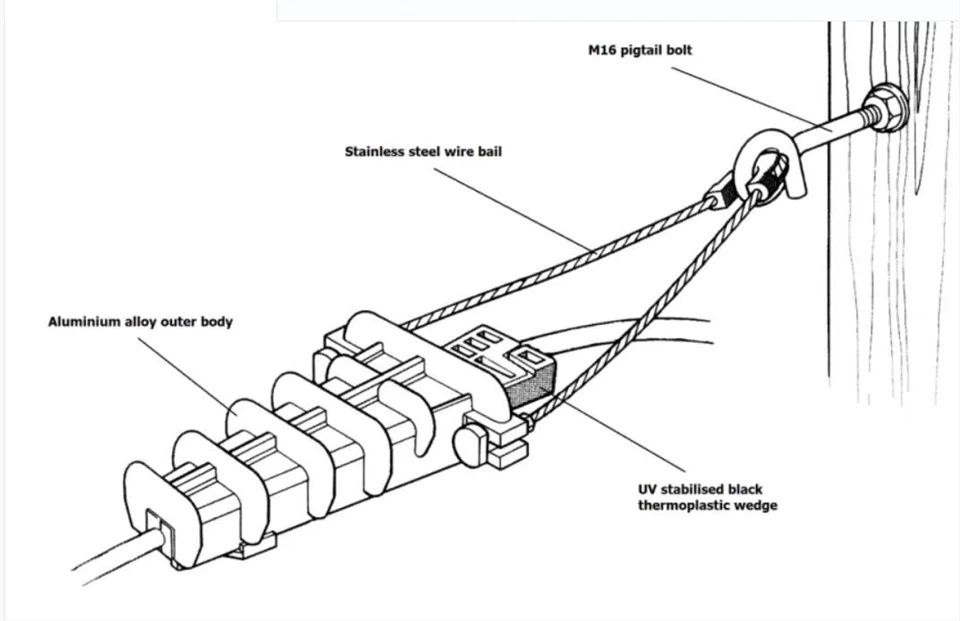 M16 pigtail bolt

Stainless steel wire bail

Aluminium alloy outer body

UV stabilised black thermoplastic wedge